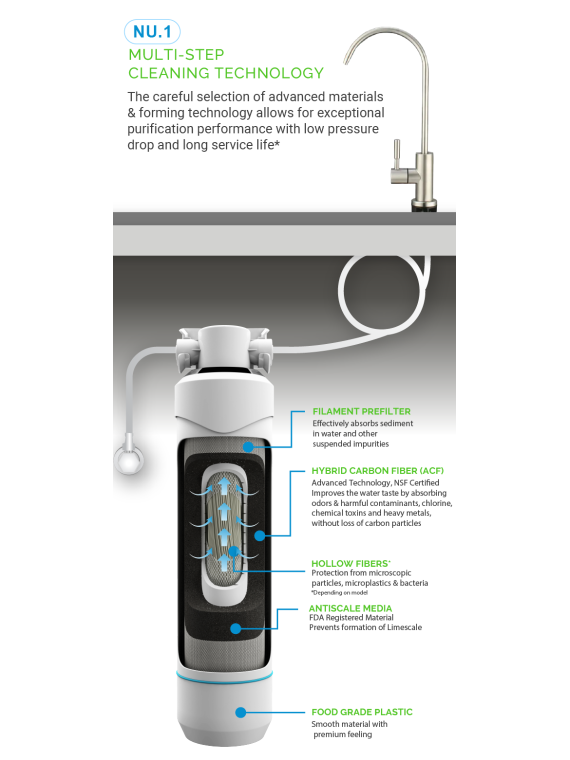 NU.1
MULTI-STEP
CLEANING TECHNOLOGY

The careful selection of advanced materials & forming technology allows for exceptional purification performance with low pressure drop and long service life*

FILAMENT PREFILTER
Effectively absorbs sediment in water and other suspended impurities

HYBRID CARBON FIBER (ACF)
Advanced Technology, NSF Certified
Improves the water taste by absorbing odors & harmful contaminants, chlorine, chemical toxins and heavy metals, without loss of carbon particles

HOLLOW FIBERS*
Protection from microscopic particles, microplastics & bacteria
*Depending on model

ANTISCALE MEDIA
FDA Registered Material
Prevents formation of Limescale

FOOD GRADE PLASTIC
Smooth material with premium feeling