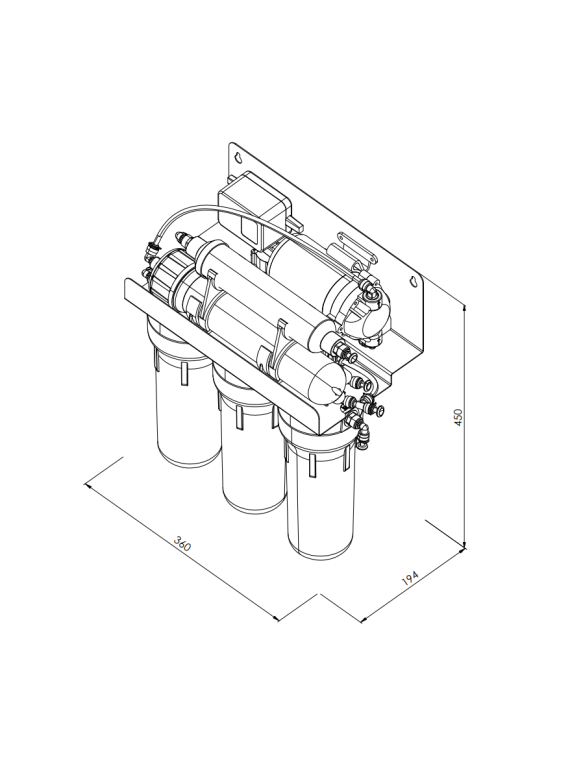 450
360
194