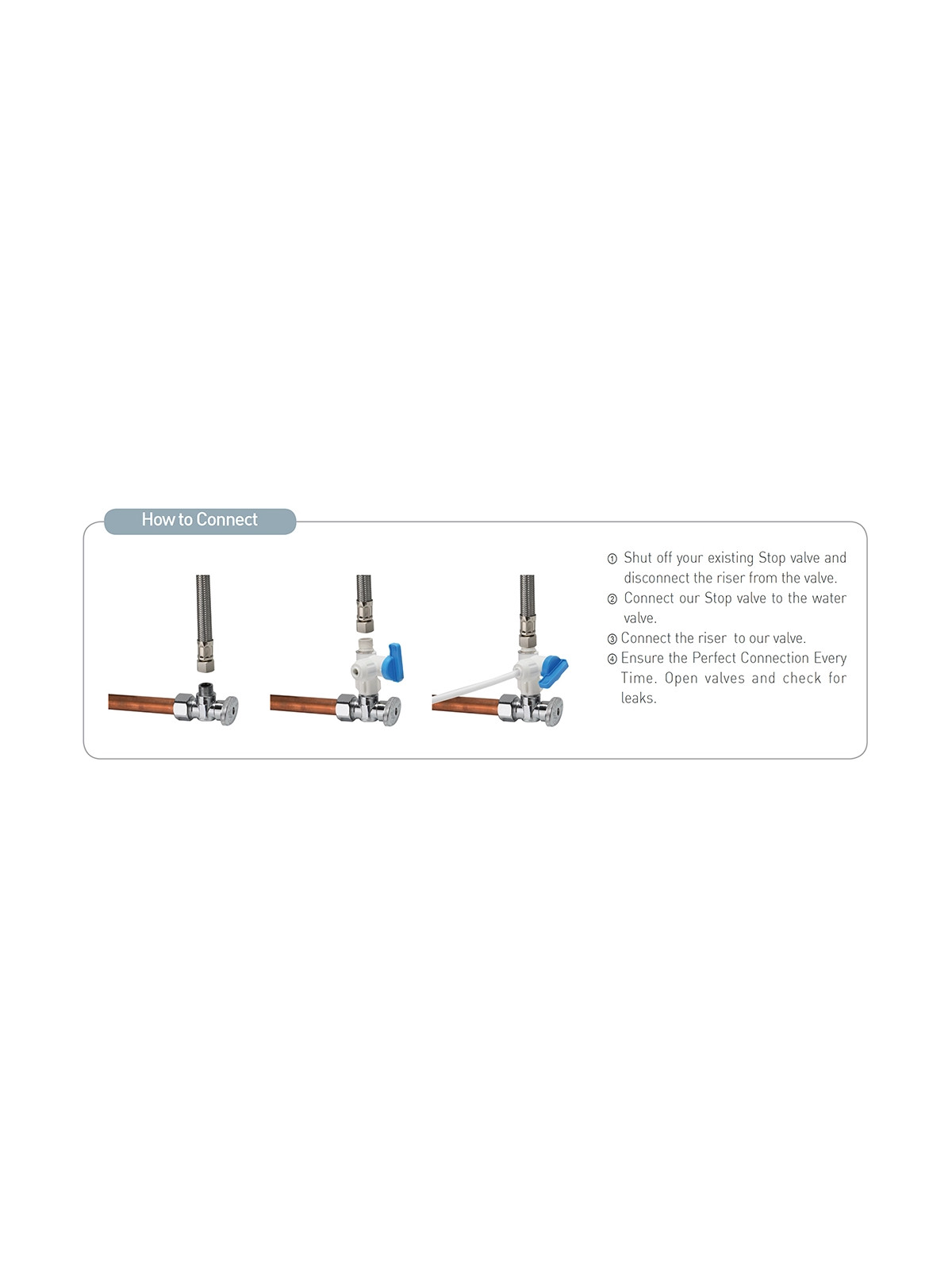 How to Connect

① Shut off your existing Stop valve and disconnect the riser from the valve.
② Connect our Stop valve to the water valve.
③ Connect the riser to our valve.
④ Ensure the Perfect Connection Every Time. Open valves and check for leaks.