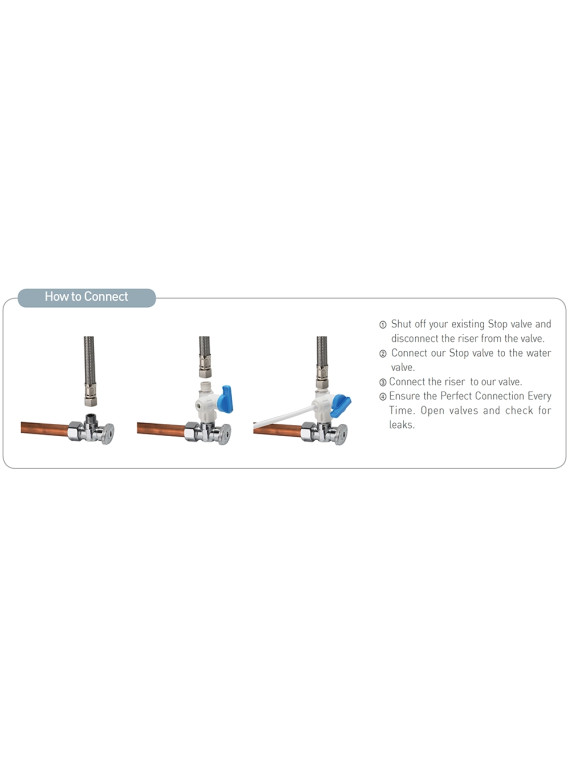 How to Connect

① Shut off your existing Stop valve and disconnect the riser from the valve.
② Connect our Stop valve to the water valve.
③ Connect the riser to our valve.
④ Ensure the Perfect Connection Every Time. Open valves and check for leaks.