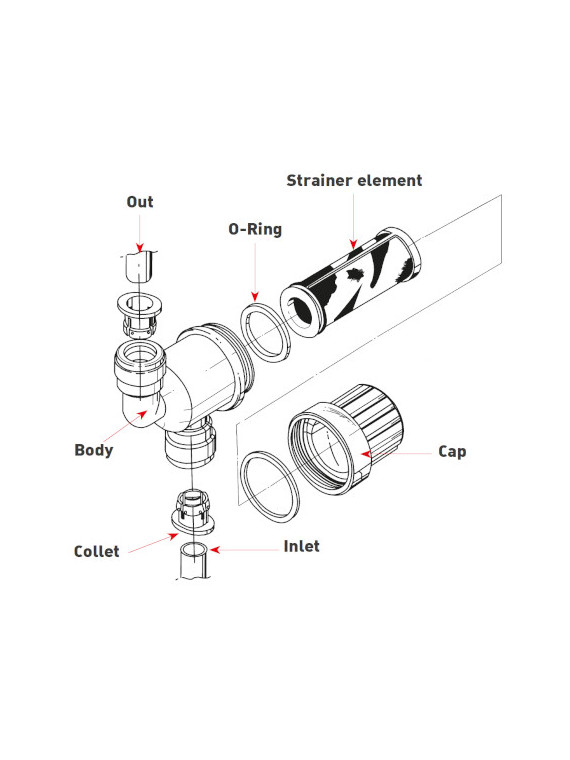 Strainer element

Out

O-Ring

Body

Cap

Collet

Inlet